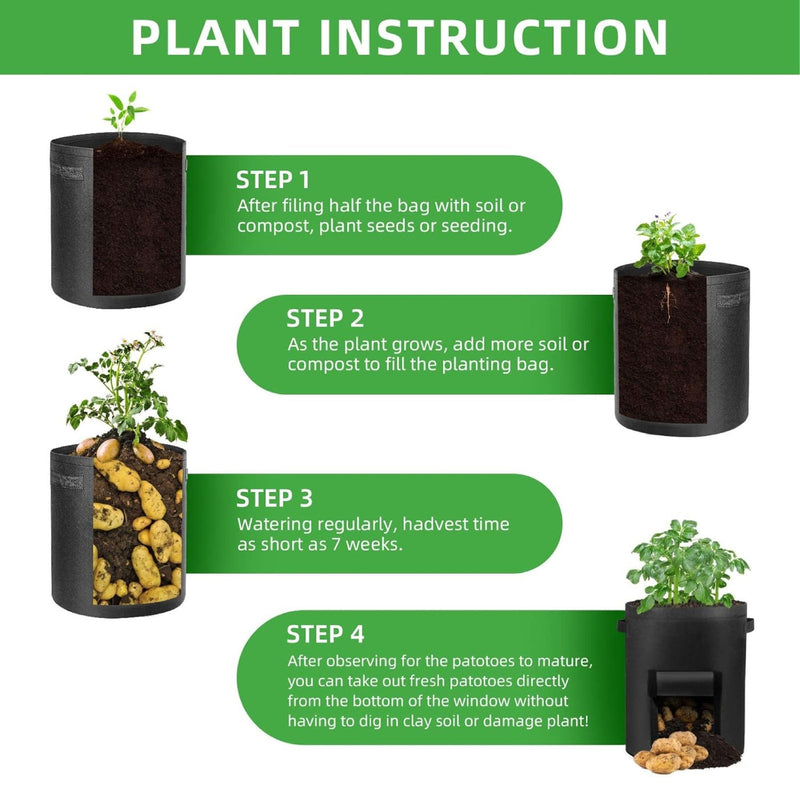 PLANT INSTRUCTION

STEP 1
After filing half the bag with soil or compost, plant seeds or seeding.

STEP 2
As the plant grows, add more soil or compost to fill the planting bag.

STEP 3
Watering regularly, hadvest time as short as 7 weeks.

STEP 4
After observing for the patotoes to mature, you can take out fresh patotoes directly from the bottom of the window without having to dig in clay soil or damage plant!