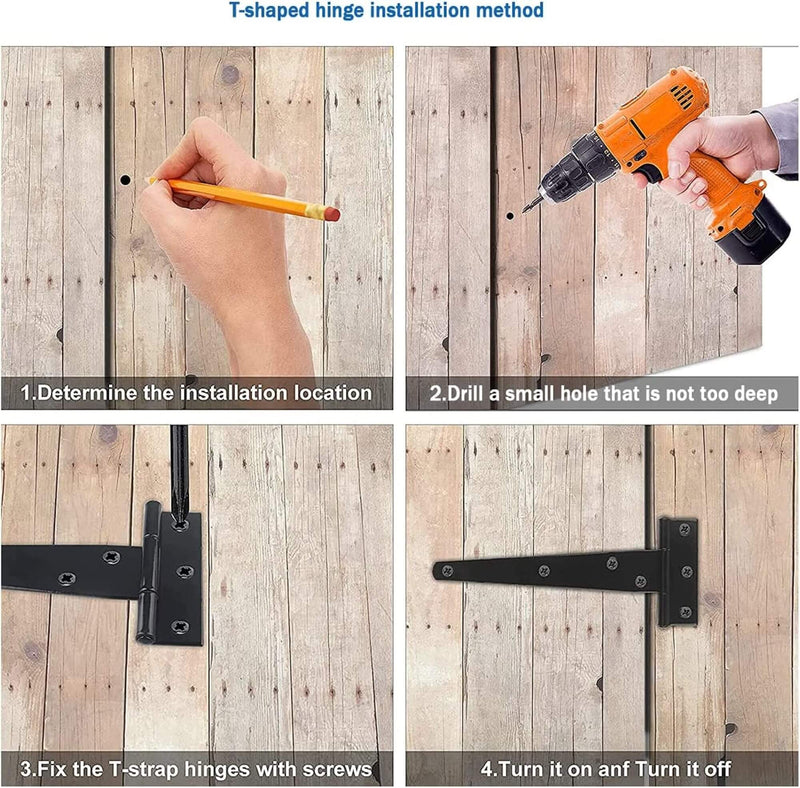 T-shaped hinge installation method

1.Determine the installation location

2.Drill a small hole that is not too deep

3.Fix the T-strap hinges with screws

4.Turn it on anf Turn it off